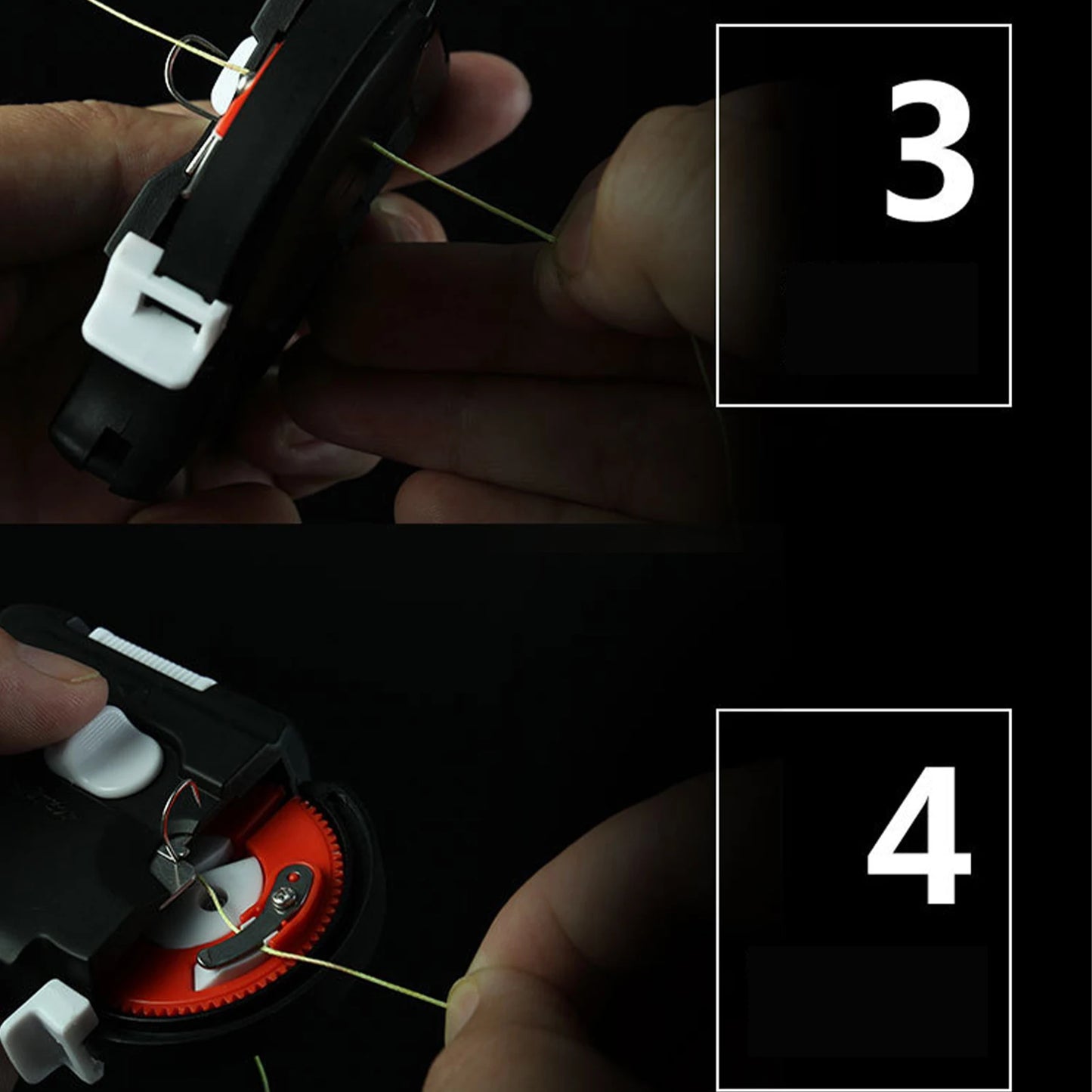 3

4