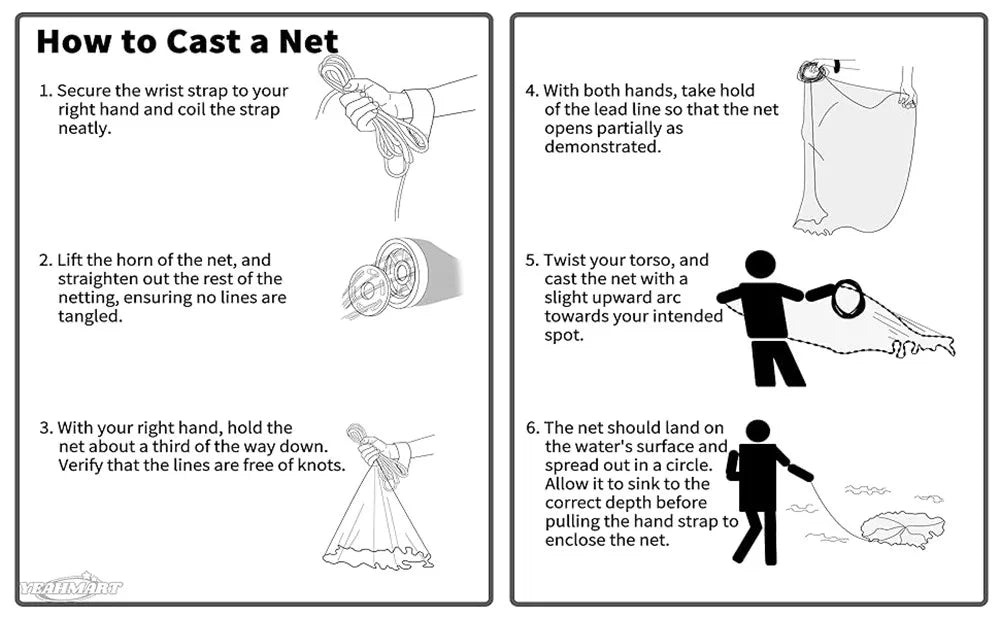 How to Cast a Net

1. Secure the wrist strap to your right hand and coil the strap neatly.

2. Lift the horn of the net, and straighten out the rest of the netting, ensuring no lines are tangled.

3. With your right hand, hold the net about a third of the way down. Verify that the lines are free of knots.

YEAHMART

4. With both hands, take hold of the lead line so that the net opens partially as demonstrated.

5. Twist your torso, and cast the net with a slight upward arc towards your intended spot.

6. The net should land on the water's surface and spread out in a circle. Allow it to sink to the correct depth before pulling the hand strap to enclose the net.